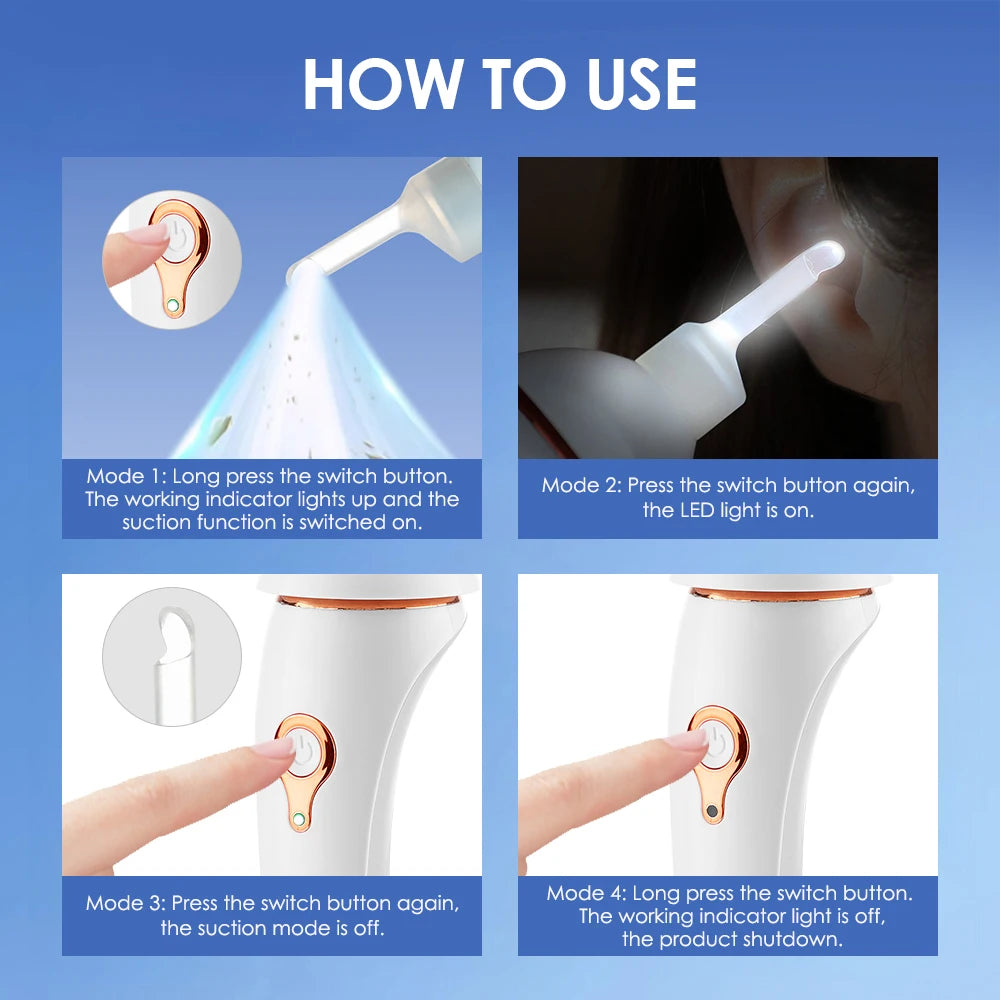 HOW TO USE

Mode 1: Long press the switch button. The working indicator lights up and the suction function is switched on.

Mode 2: Press the switch button again, the LED light is on.

Mode 3: Press the switch button again, the suction mode is off.

Mode 4: Long press the switch button. The working indicator light is off, the product shutdown.