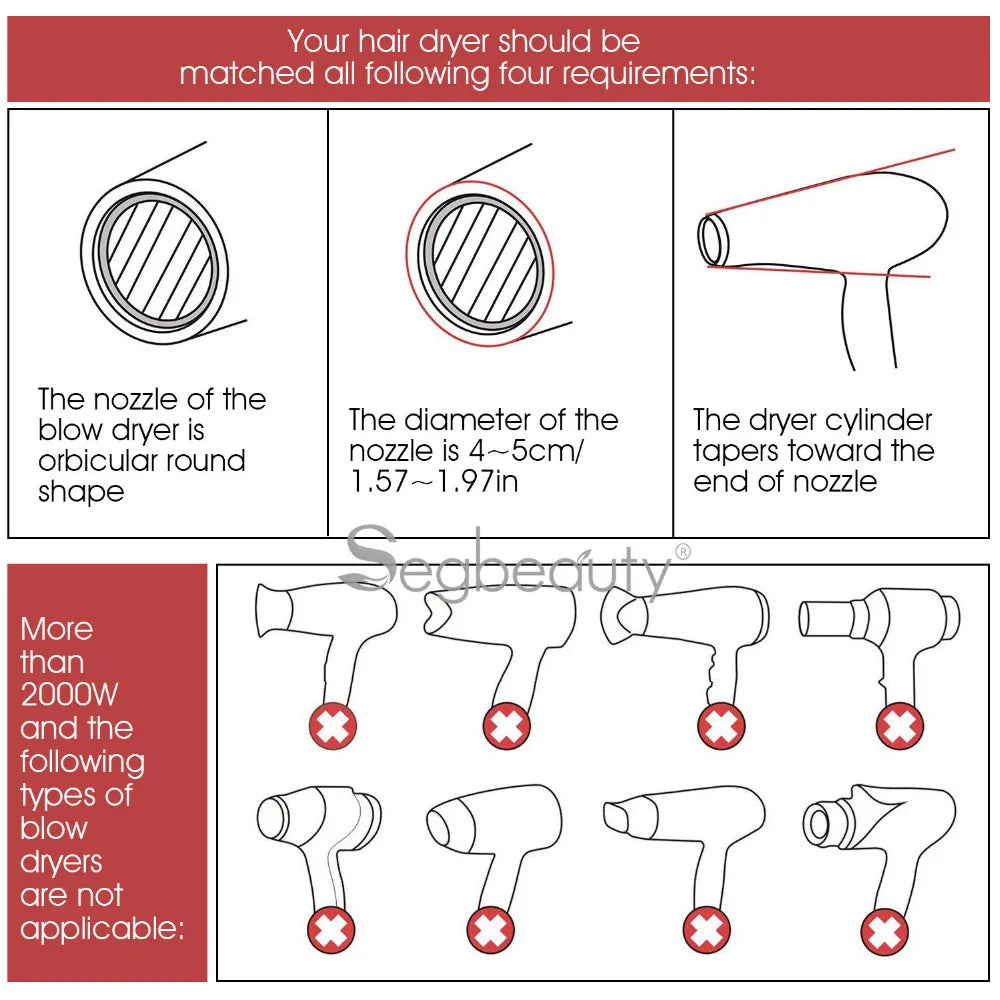 Your hair dryer should be matched all following four requirements:

The nozzle of the blow dryer is orbicular round shape

The diameter of the nozzle is 4～5cm/ 1.57～1.97in

The dryer cylinder tapers toward the end of nozzle

Segbeauty®

More than 2000W and the following types of blow dryers are not applicable: